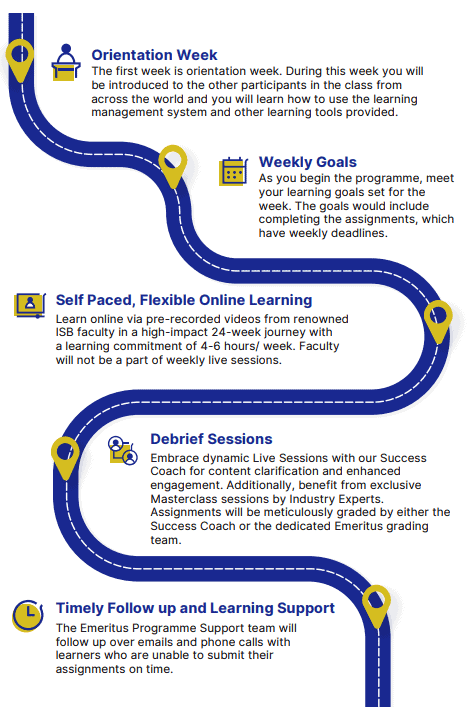 Orientation Week

The first week is orientation week. During this week you will be introduced to the other participants in the class from across the world and you will learn how to use the learning management system and other learning tools provided.

Weekly Goals

As you begin the programme, meet your learning goals set for the week. The goals would include completing the assignments, which have weekly deadlines.

Self Paced, Flexible Online Learning

Learn online via pre-recorded videos from renowned ISB faculty in a high-impact 24-week journey with a learning commitment of 4-6 hours/ week. Faculty will not be a part of weekly live sessions.

Debrief Sessions

Embrace dynamic Live Sessions with our Success Coach for content clarification and enhanced engagement. Additionally, benefit from exclusive Masterclass sessions by Industry Experts. Assignments will be meticulously graded by either the Success Coach or the dedicated Emeritus grading team.

Timely Follow up and Learning Support

The Emeritus Programme Support team will follow up over emails and phone calls with learners who are unable to submit their assignments on time.