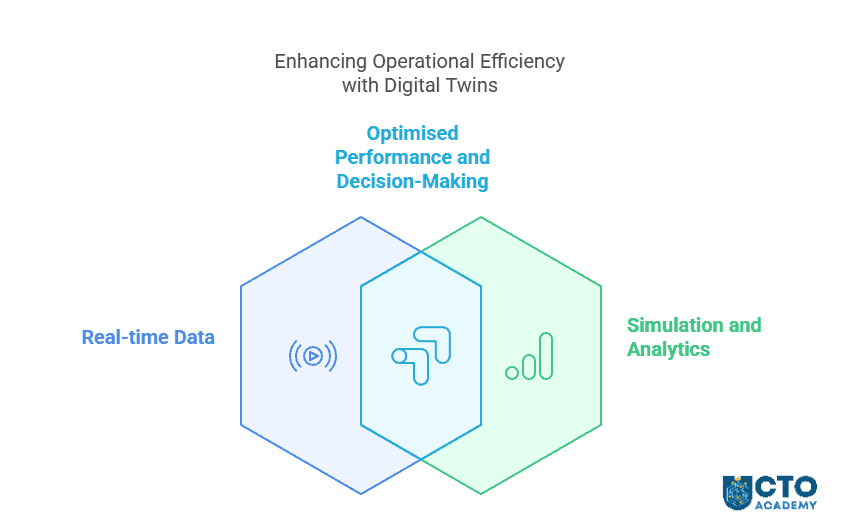 Enhancing Operational Efficiency with Digital Twins

Optimised Performance and Decision-Making

Real-time Data

Simulation and Analytics

CTO ACADEMY