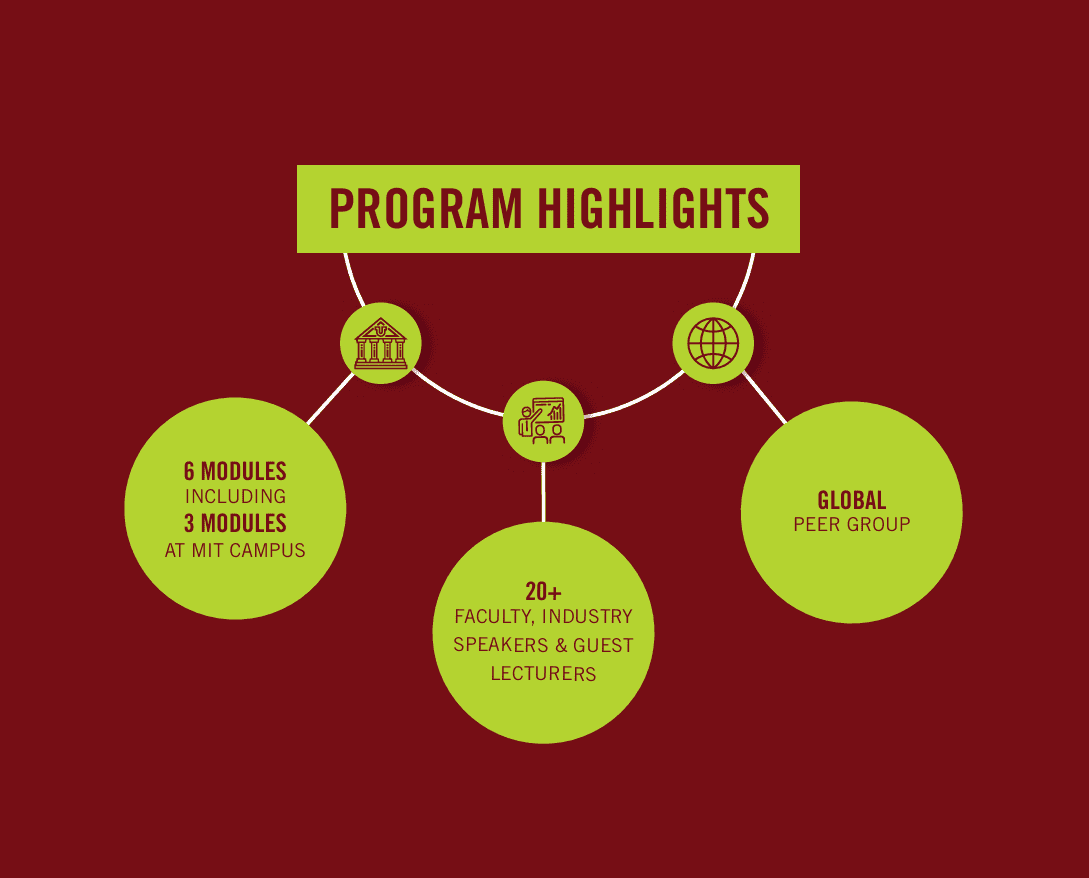 PROGRAM HIGHLIGHTS

6 MODULES
INCLUDING
3 MODULES
AT MIT CAMPUS

20+
FACULTY, INDUSTRY SPEAKERS & GUEST LECTURERS

GLOBAL
PEER GROUP