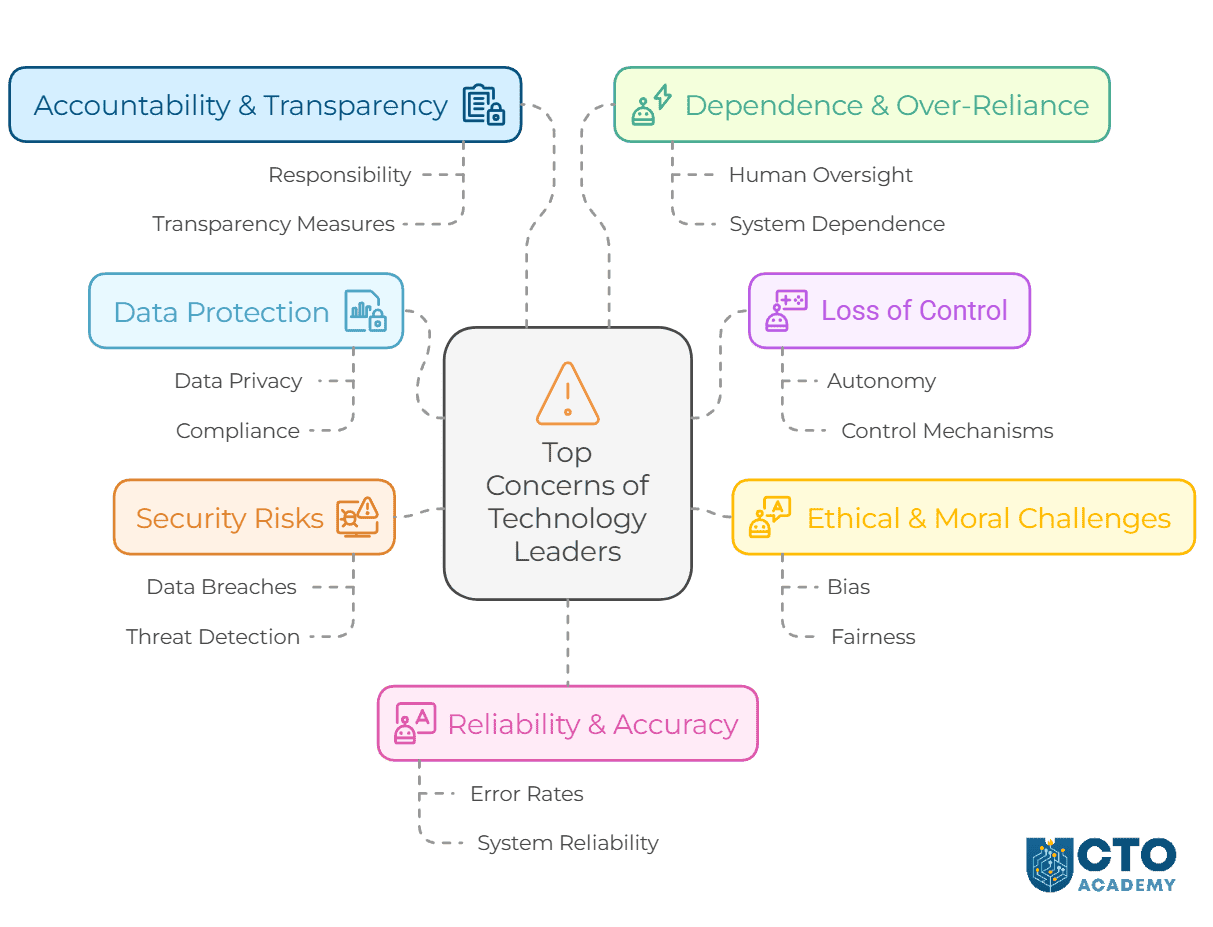 Accountability & Transparency

Responsibility

Transparency Measures

Dependence & Over-Reliance

Human Oversight

System Dependence

Data Protection

Data Privacy

Compliance

Loss of Control

Autonomy

Control Mechanisms

Top Concerns of Technology Leaders

Security Risks

Data Breaches

Threat Detection

Ethical & Moral Challenges

Bias

Fairness

Reliability & Accuracy

Error Rates

System Reliability

CTO ACADEMY