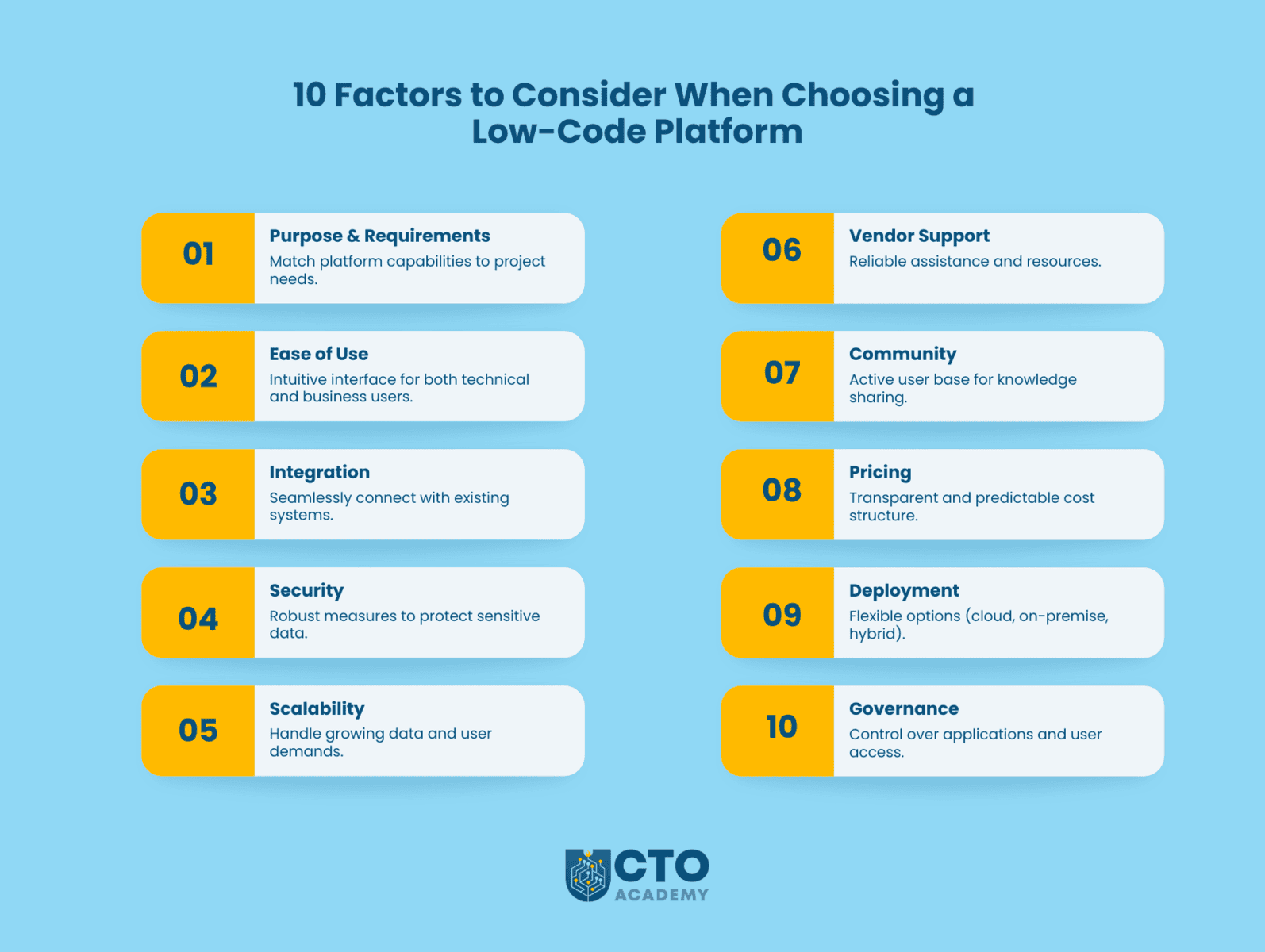 10 Factors to Consider When Choosing a Low-Code Platform

01 Purpose & Requirements
Match platform capabilities to project needs.

02 Ease of Use
Intuitive interface for both technical and business users.

03 Integration
Seamlessly connect with existing systems.

04 Security
Robust measures to protect sensitive data.

05 Scalability
Handle growing data and user demands.

06 Vendor Support
Reliable assistance and resources.

07 Community
Active user base for knowledge sharing.

08 Pricing
Transparent and predictable cost structure.

09 Deployment
Flexible options (cloud, on-premise, hybrid).

10 Governance
Control over applications and user access.

CTO ACADEMY