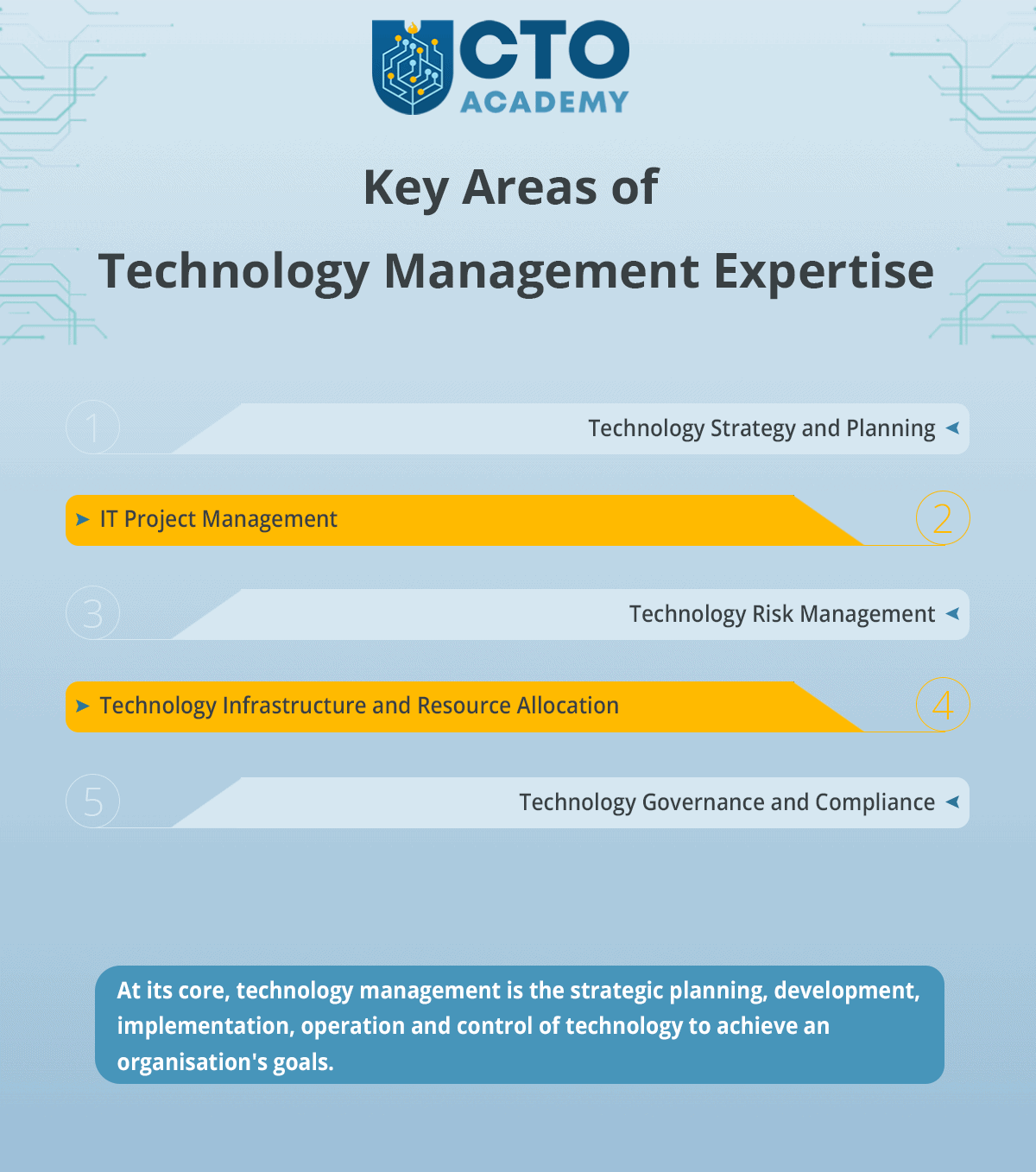 CTO
ACADEMY

Key Areas of
Technology Management Expertise

1
Technology Strategy and Planning

IT Project Management
2

3
Technology Risk Management

Technology Infrastructure and Resource Allocation
4

5
Technology Governance and Compliance

At its core, technology management is the strategic planning, development, implementation, operation and control of technology to achieve an organisation's goals.