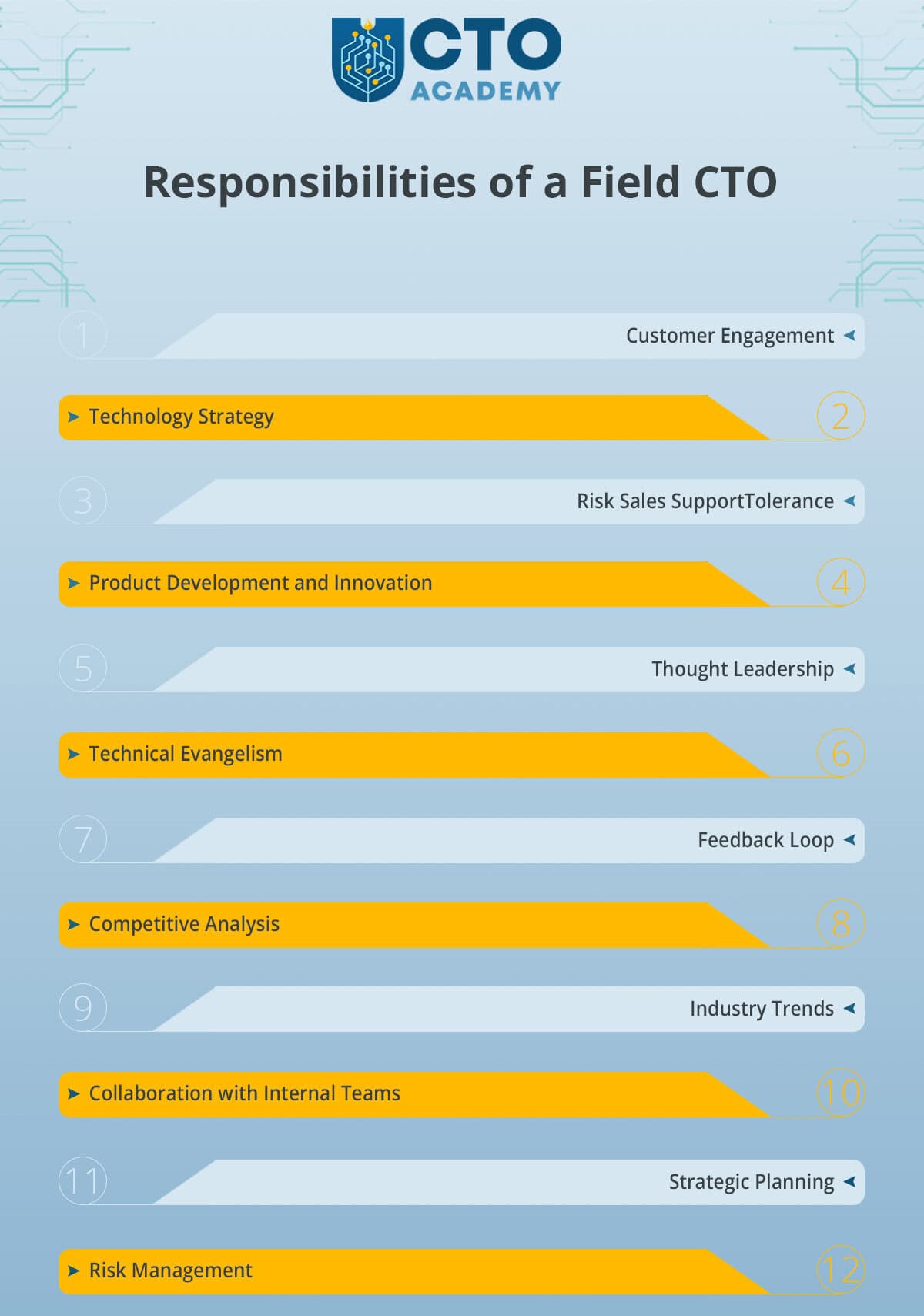 CTO ACADEMY

Responsibilities of a Field CTO

1 Customer Engagement

Technology Strategy 2

3 Risk Sales SupportTolerance

Product Development and Innovation 4

5 Thought Leadership

Technical Evangelism 6

7 Feedback Loop

Competitive Analysis 8

9 Industry Trends

Collaboration with Internal Teams 10

11 Strategic Planning

Risk Management 12