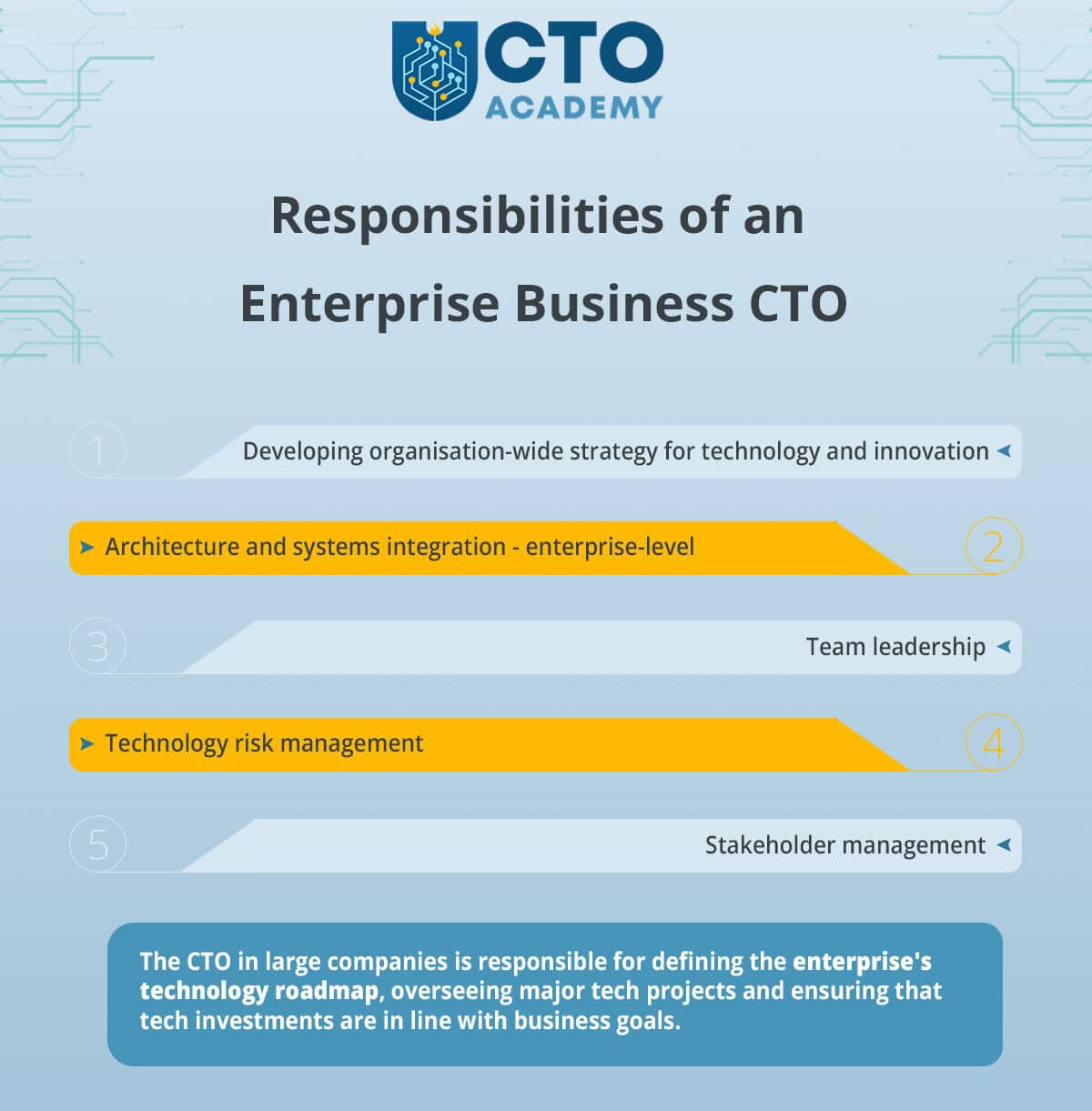 CTO ACADEMY

Responsibilities of an Enterprise Business CTO

1

Developing organisation-wide strategy for technology and innovation

Architecture and systems integration - enterprise-level

2

3

Team leadership

Technology risk management

4

5

Stakeholder management

The CTO in large companies is responsible for defining the enterprise's technology roadmap, overseeing major tech projects and ensuring that tech investments are in line with business goals.